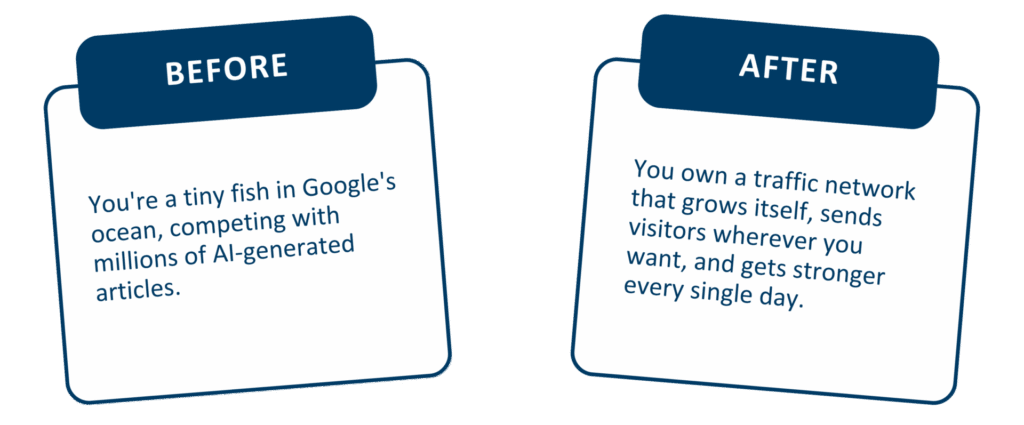 BEFORE

You're a tiny fish in Google's ocean, competing with millions of AI-generated articles.

AFTER

You own a traffic network that grows itself, sends visitors wherever you want, and gets stronger every single day.